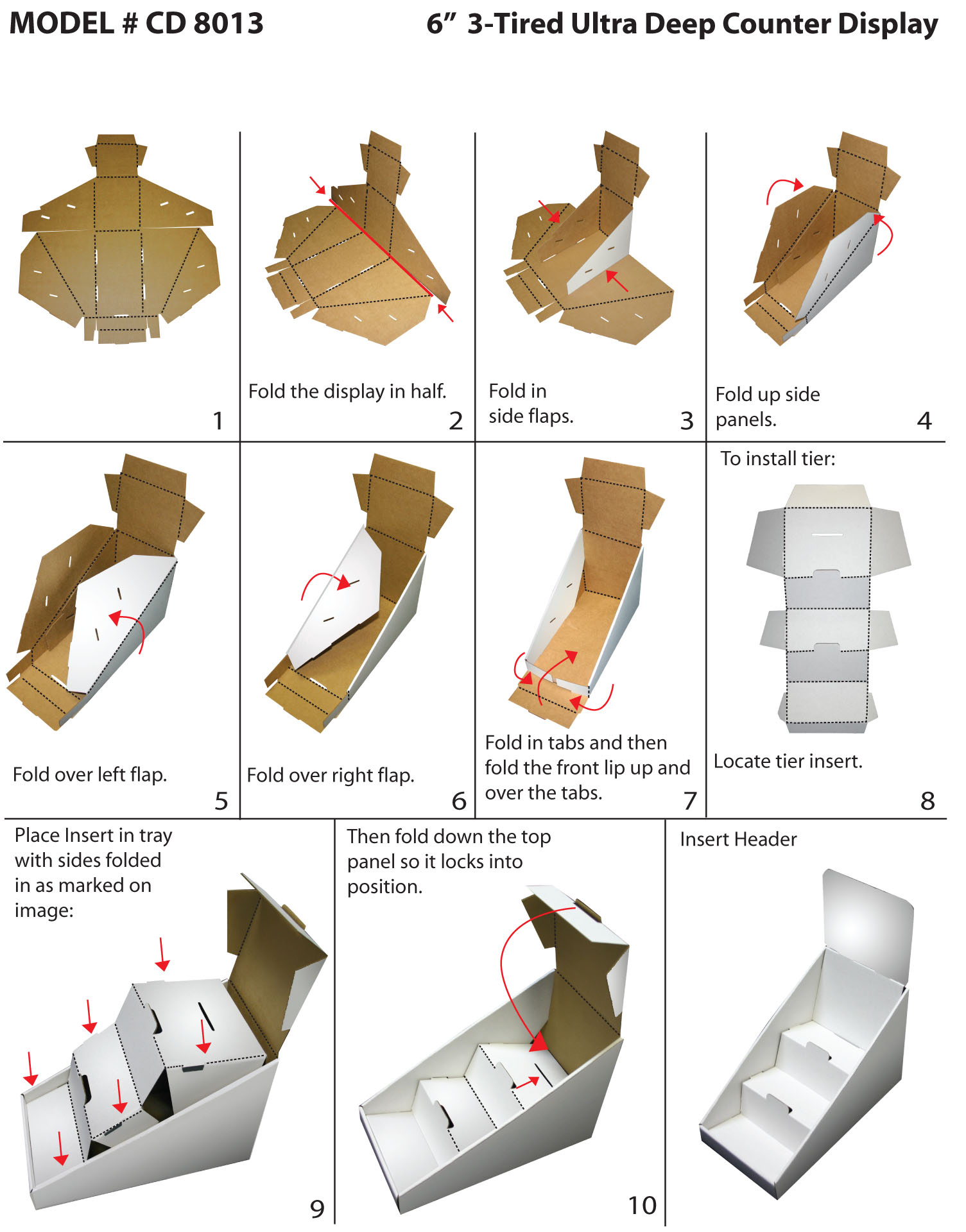 MODEL # CD 8013

6” 3-Tired Ultra Deep Counter Display

1

Fold the display in half.

2

Fold in side flaps.

3

Fold up side panels.

4

Fold over left flap.

5

Fold over right flap.

6

Fold in tabs and then fold the front lip up and over the tabs.

7

To install tier:

Locate tier insert.

8

Place Insert in tray with sides folded in as marked on image:

9

Then fold down the top panel so it locks into position.

10

Insert Header